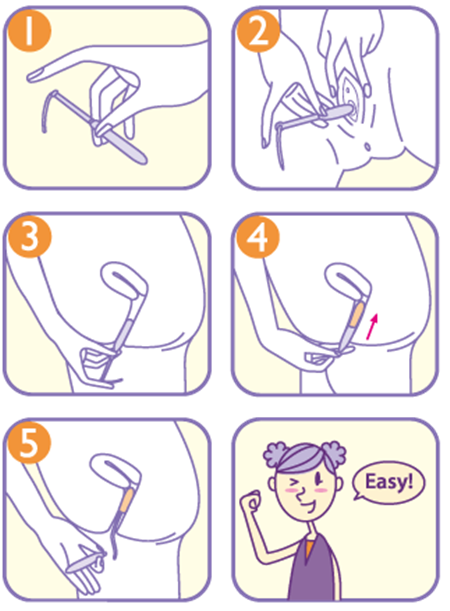 1

2

3

4

5

Easy!